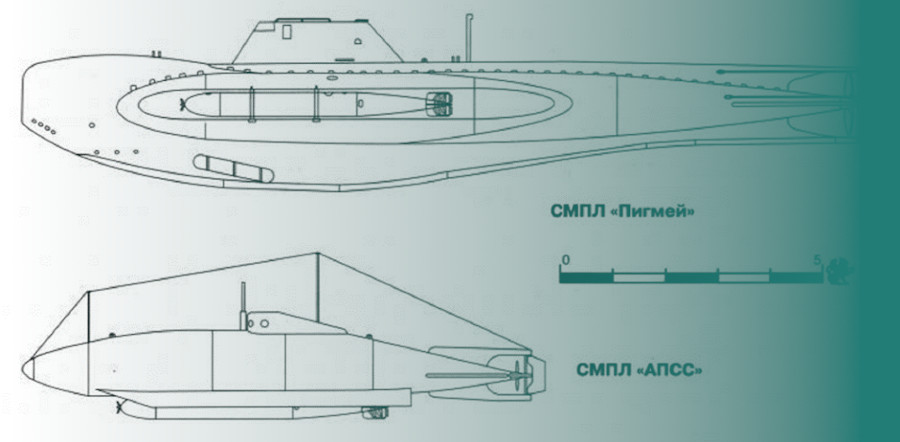 СМПЛ «Пигмей»

0

5

СМПЛ «АПСС»